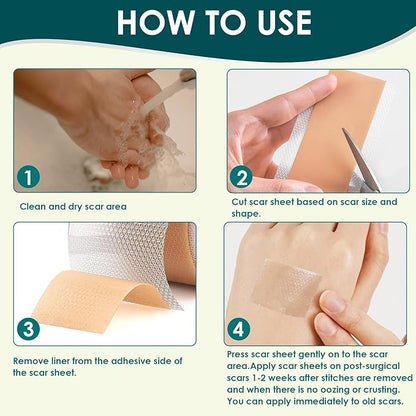 HOW TO USE

1

Clean and dry scar area

2

Cut scar sheet based on scar size and shape.

3

Remove liner from the adhesive side of the scar sheet.

4

Press scar sheet gently on to the scar area.Apply scar sheets on post-surgical scars 1-2 weeks after stitches are removed and when there is no oozing or crusting. You can apply immediately to old scars.