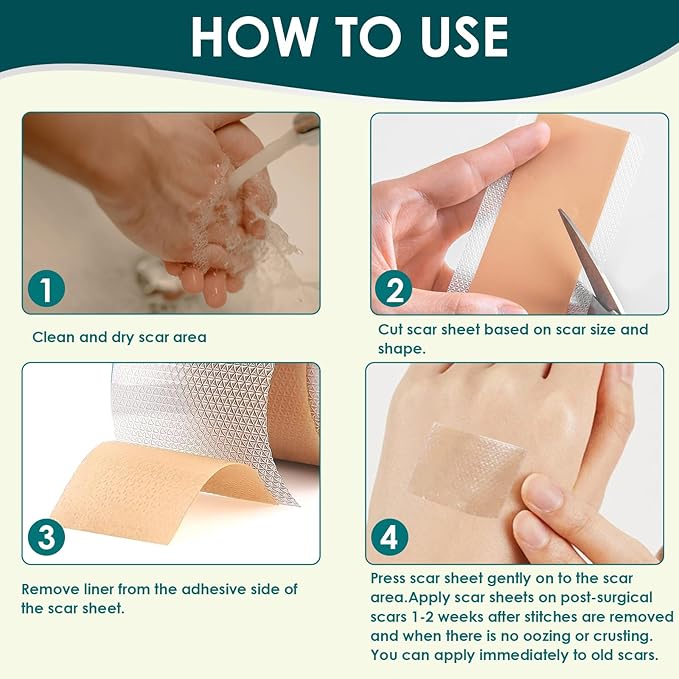 HOW TO USE

1

Clean and dry scar area

2

Cut scar sheet based on scar size and shape.

3

Remove liner from the adhesive side of the scar sheet.

4

Press scar sheet gently on to the scar area.Apply scar sheets on post-surgical scars 1-2 weeks after stitches are removed and when there is no oozing or crusting. You can apply immediately to old scars.