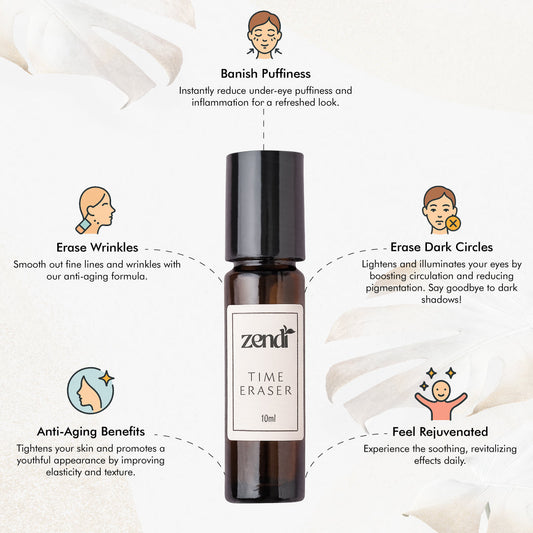 Banish Puffiness
Instantly reduce under-eye puffiness and inflammation for a refreshed look.

Erase Wrinkles
Smooth out fine lines and wrinkles with our anti-aging formula.

Erase Dark Circles
Lightens and illuminates your eyes by boosting circulation and reducing pigmentation. Say goodbye to dark shadows!

zendi
TIME ERASER
10ml

Anti-Aging Benefits
Tightens your skin and promotes a youthful appearance by improving elasticity and texture.

Feel Rejuvenated
Experience the soothing, revitalizing effects daily.